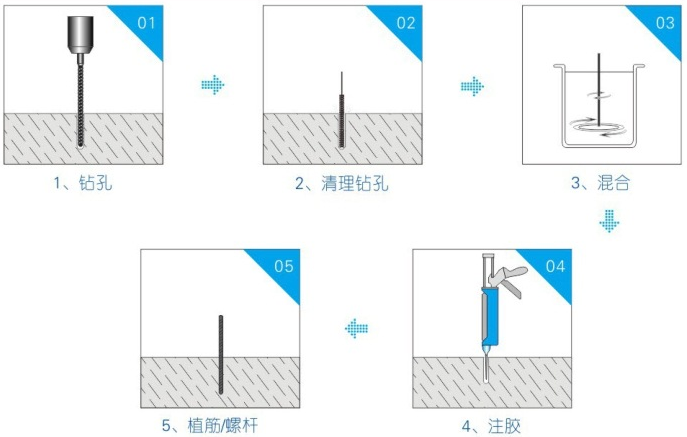 01

1、钻孔

02

2、清理钻孔

03

3、混合

04

4、注胶

05

5、植筋/螺杆